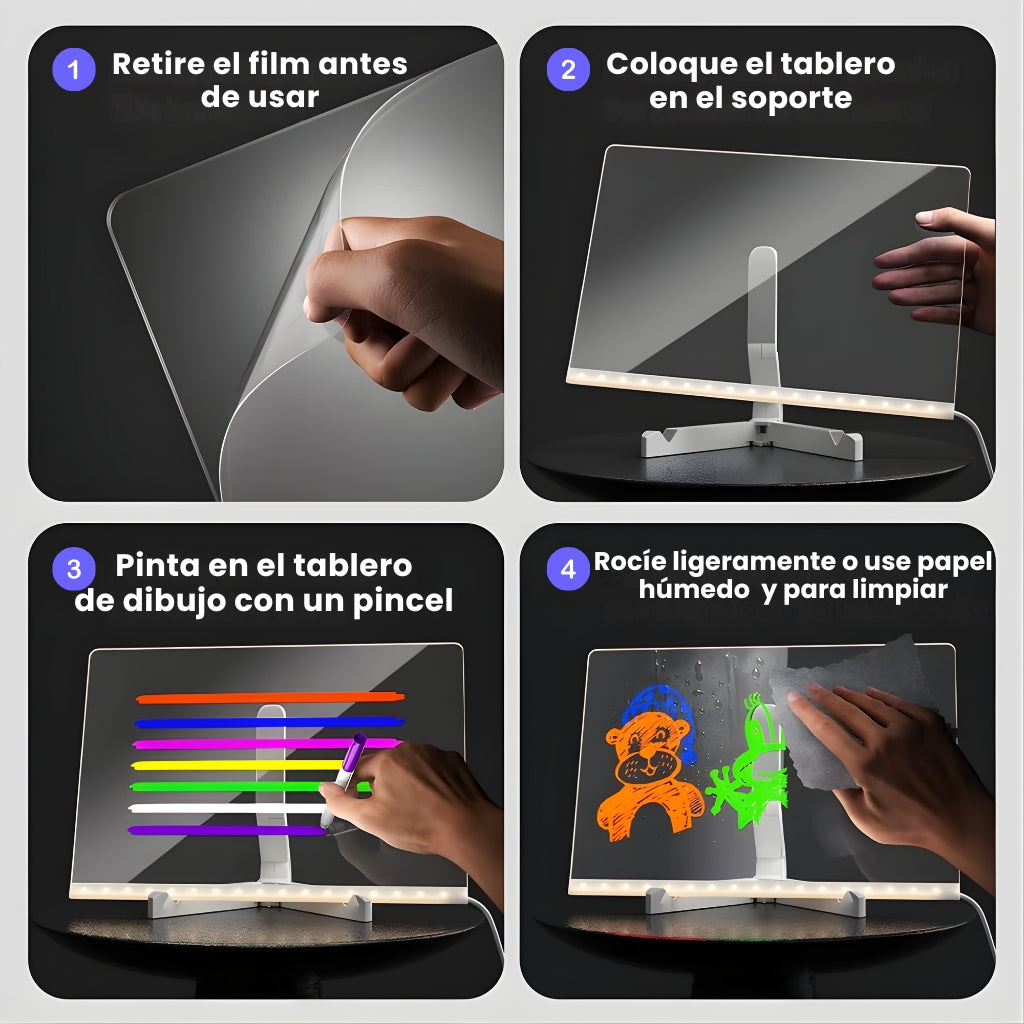 1 Retire el film antes de usar

2 Coloque el tablero en el soporte

3 Pinta en el tablero de dibujo con un pincel

4 Rocíe ligeramente o use papel húmedo y para limpiar