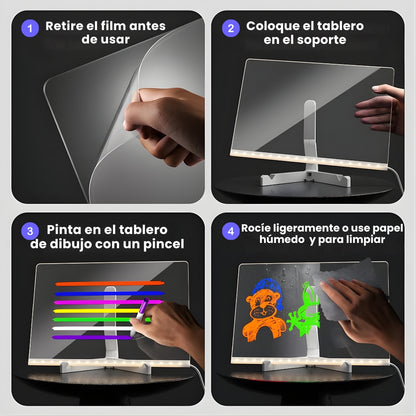 1 Retire el film antes de usar

2 Coloque el tablero en el soporte

3 Pinta en el tablero de dibujo con un pincel

4 Rocíe ligeramente o use papel húmedo y para limpiar